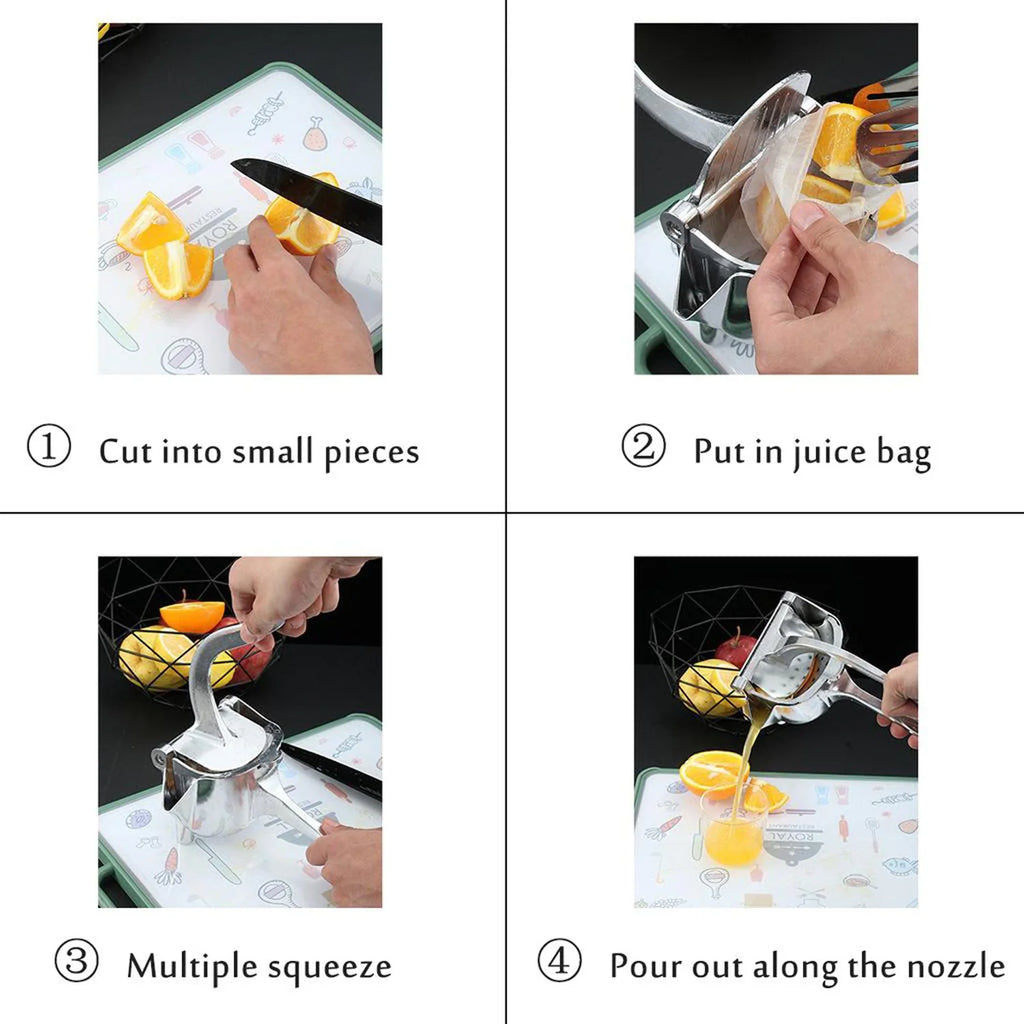 ① Cut into small pieces

② Put in juice bag

③ Multiple squeeze

④ Pour out along the nozzle